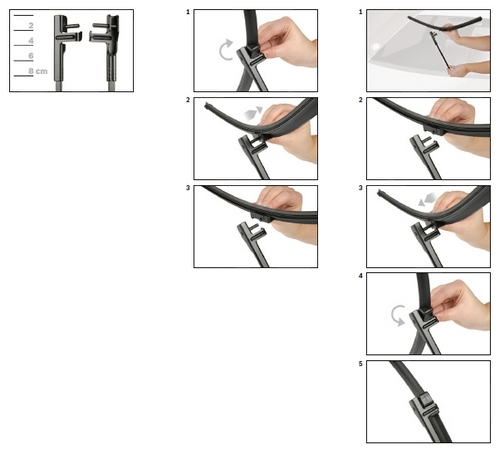 2
4
6
8 cm

1

2

3

1

2

3

4

5